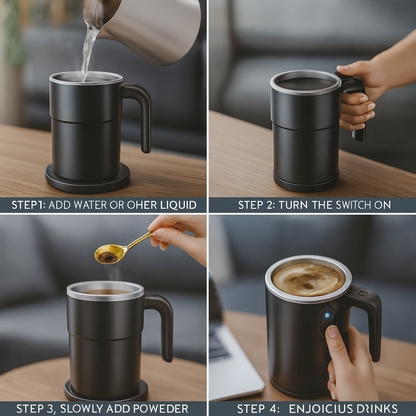 STEP1: ADD WATER OR OHER LIQUID

STEP 2: TURN THE SWITCH ON

STEP 3, SLOWLY ADD POWEDER

STEP 4: ENJOICIUS DRINKS