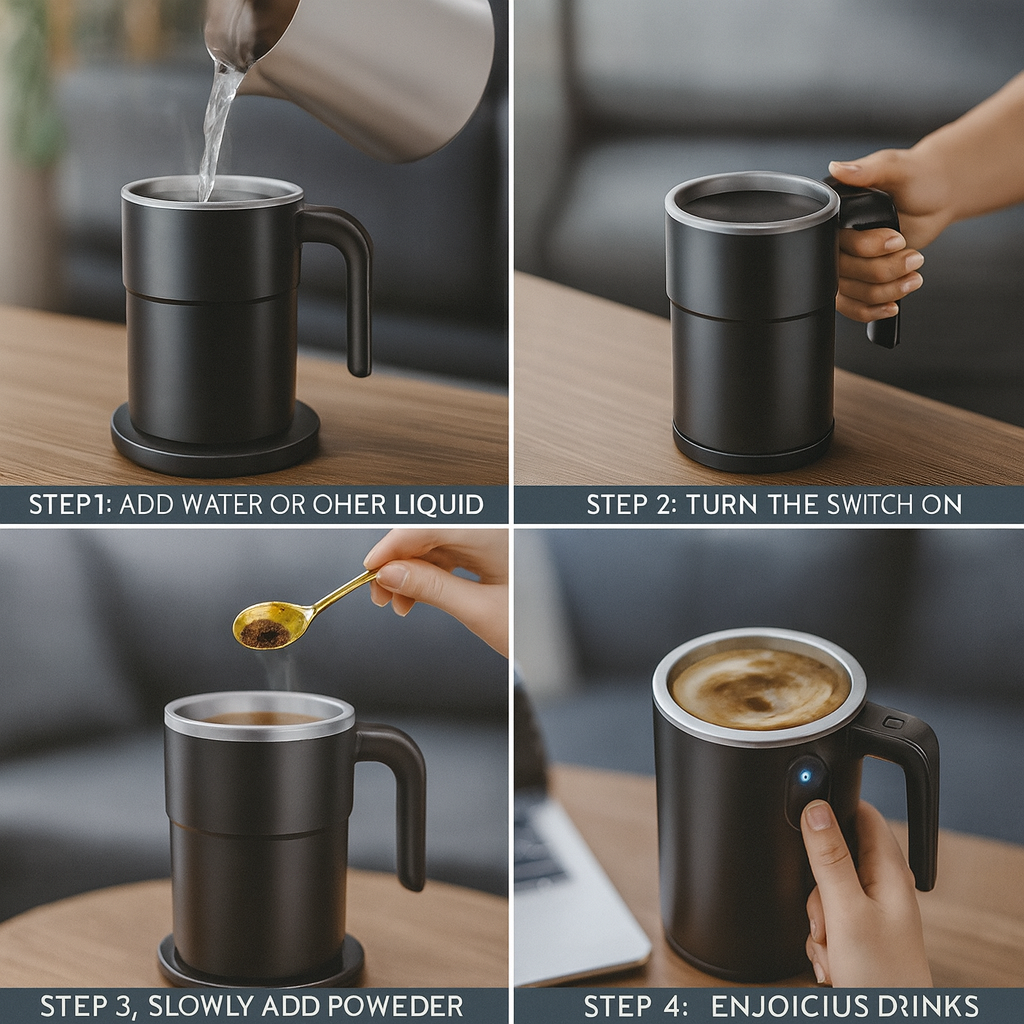 STEP1: ADD WATER OR OHER LIQUID

STEP 2: TURN THE SWITCH ON

STEP 3, SLOWLY ADD POWEDER

STEP 4: ENJOICIUS DRINKS