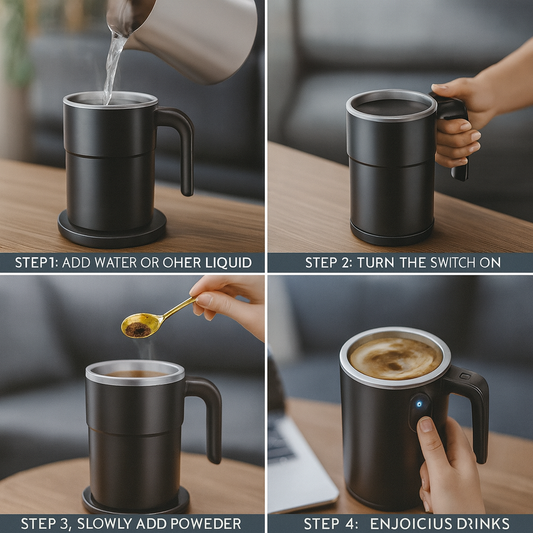 STEP1: ADD WATER OR OHER LIQUID

STEP 2: TURN THE SWITCH ON

STEP 3, SLOWLY ADD POWEDER

STEP 4: ENJOICIUS DRINKS